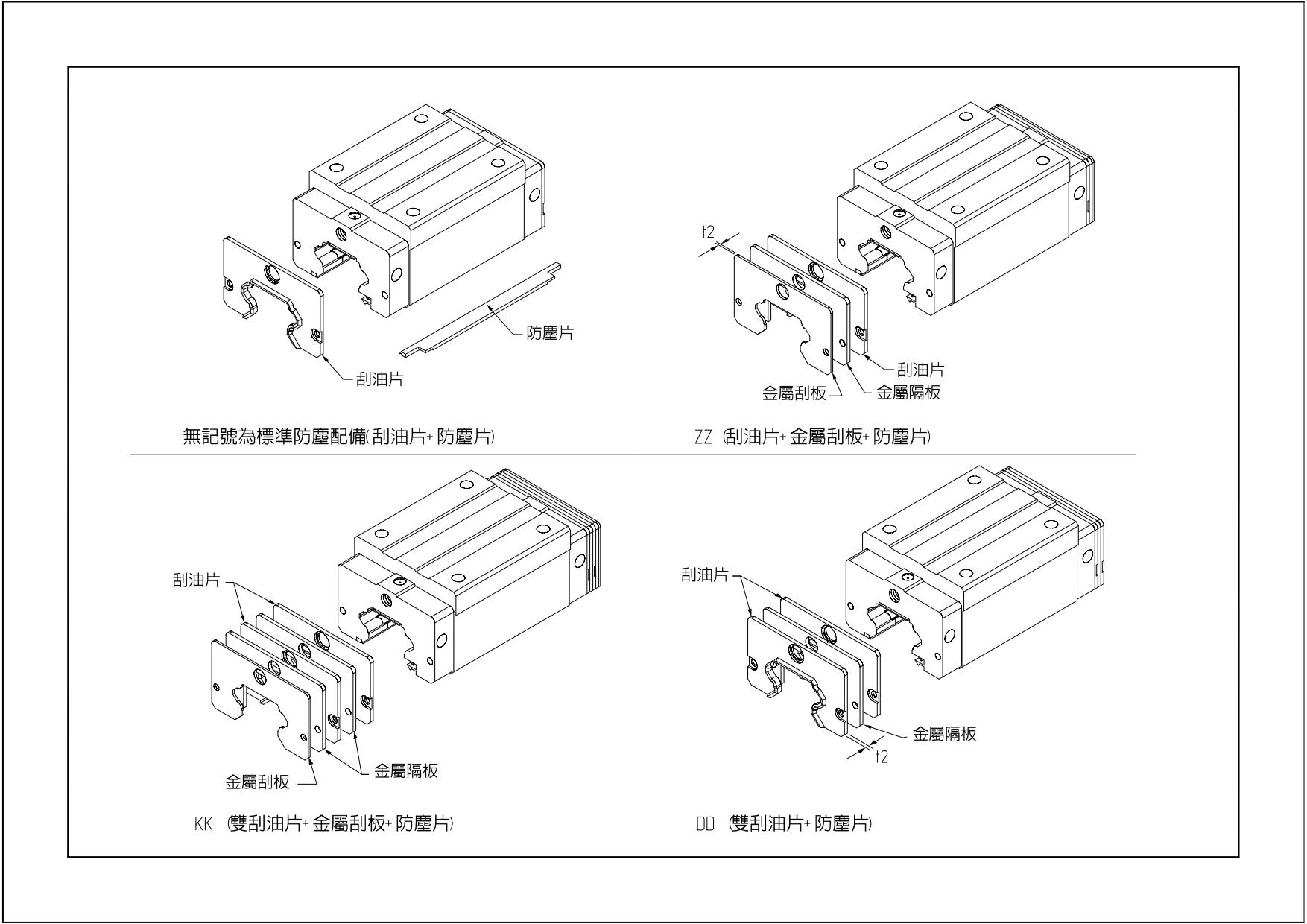 防塵片

刮油片

無記號為標準防塵配備(刮油片+防塵片)

t2

刮油片

金屬刮板

金屬隔板

ZZ (刮油片+金屬刮板+防塵片)

刮油片

金屬隔板

金屬刮板

KK (雙刮油片+金屬刮板+防塵片)

刮油片

金屬隔板

t2

DD (雙刮油片+防塵片)